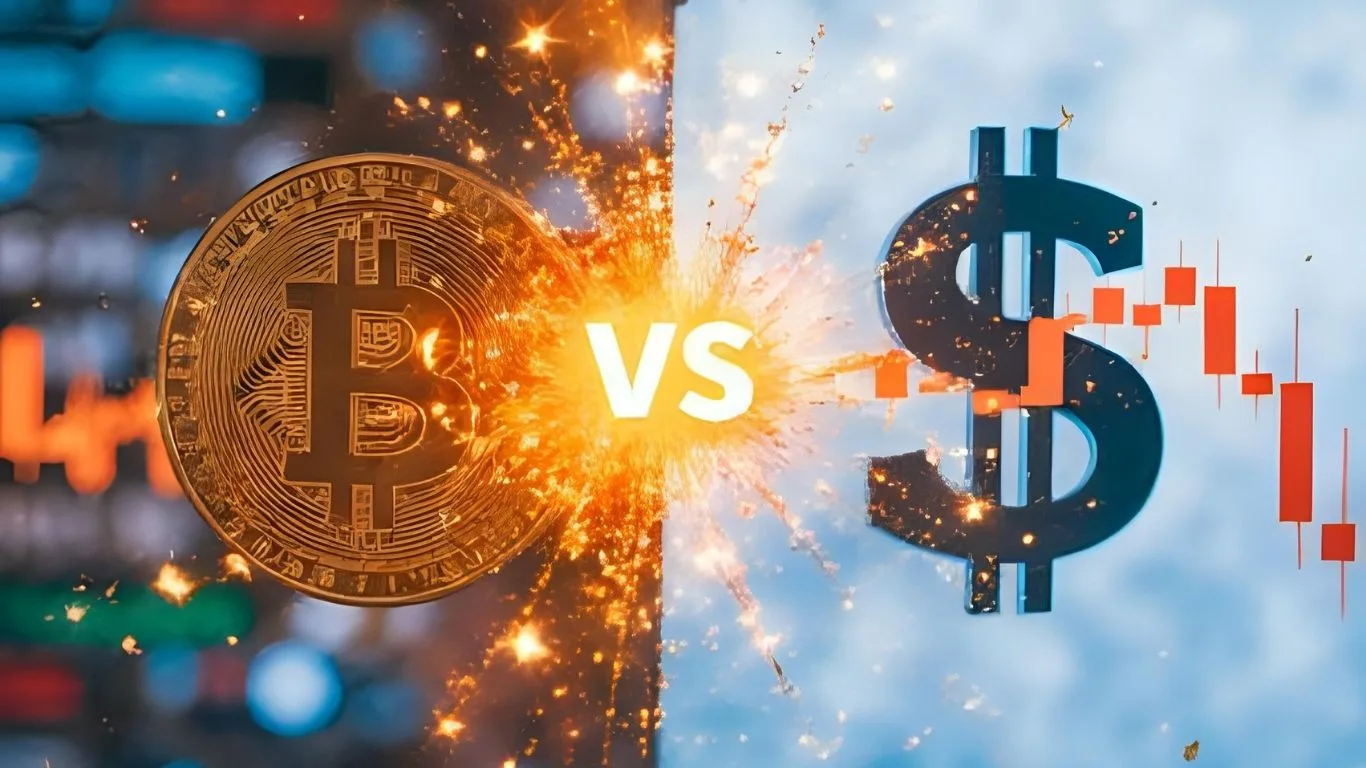 VS